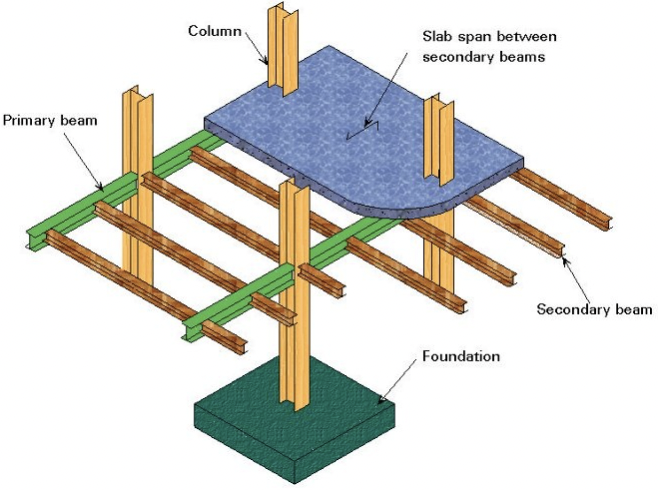 Column

Slab span between secondary beams

Primary beam

Secondary beam

Foundation